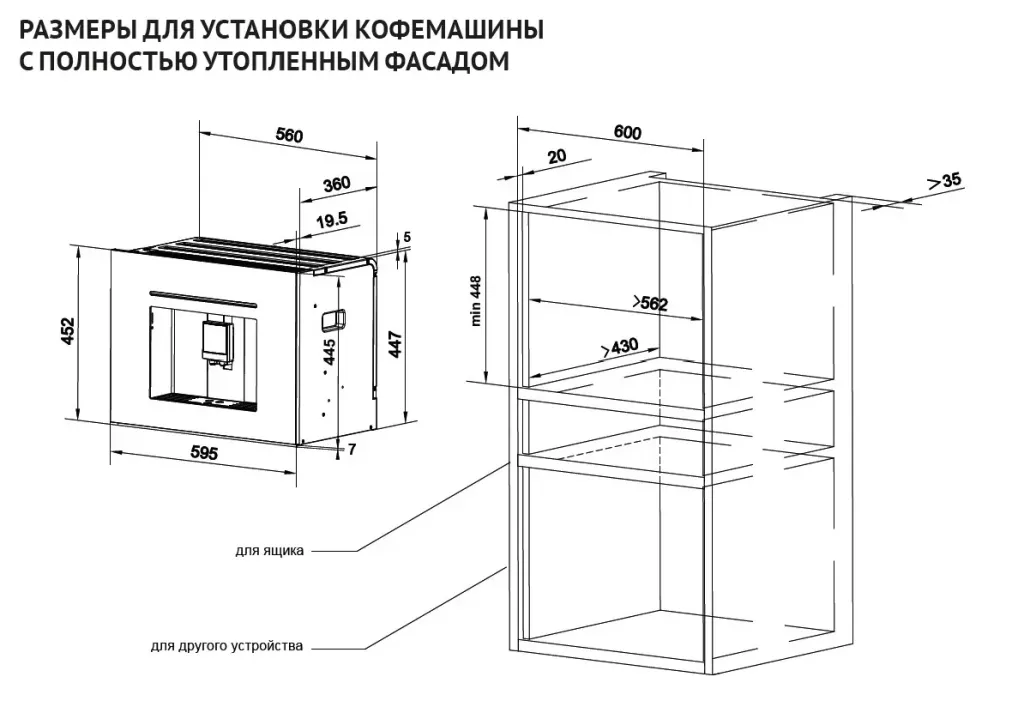 РАЗМЕРЫ ДЛЯ УСТАНОВКИ КОФЕМАШИНЫ
С ПОЛНОСТЬЮ УТОПЛЕННЫМ ФАСАДОМ

560
360
19.5
5
452
445
447
7
595

600
20
>35
min 448
>562
>430

для ящика
для другого устройства